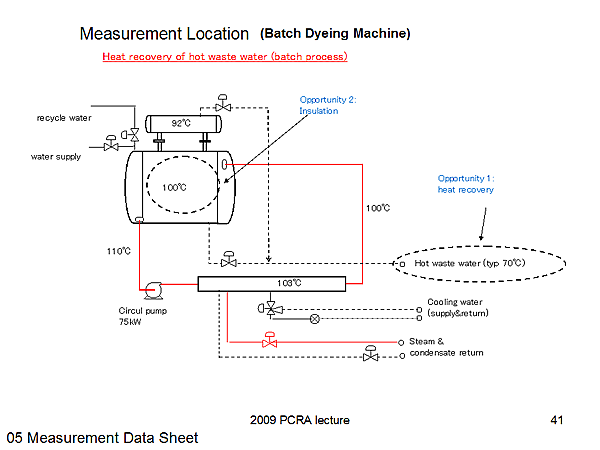 Measurement Location (Batch Dyeing Machine)

Heat recovery of hot waste water (batch process)

Opportunity 2: Insulation

recycle water

92℃

water supply

100℃

Opportunity 1: heat recovery

100℃

110℃

Hot waste water (typ 70℃)

103℃

Circul pump 75kW

Cooling water (supply&return)

Steam & condensate return

2009 PCRA lecture

41

05 Measurement Data Sheet