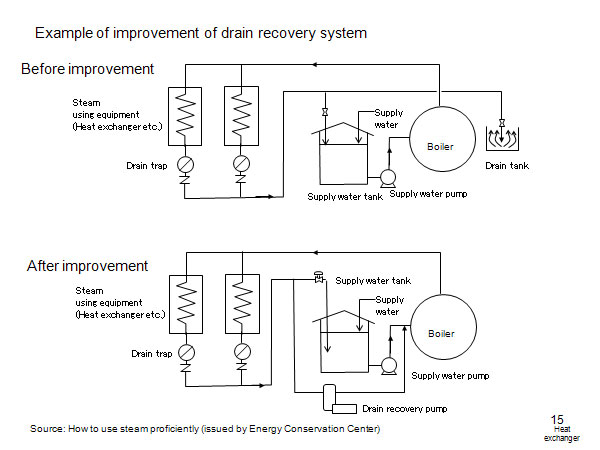 Example of improvement of drain recovery system

Before improvement

Steam using equipment (Heat exchanger etc.)

Drain trap

Supply water

Boiler

Drain tank

Supply water tank

Supply water pump

After improvement

Steam using equipment (Heat exchanger etc.)

Drain trap

Supply water tank

Supply water

Boiler

Supply water pump

Drain recovery pump

Source: How to use steam proficiently (issued by Energy Conservation Center)

15
Heat exchanger